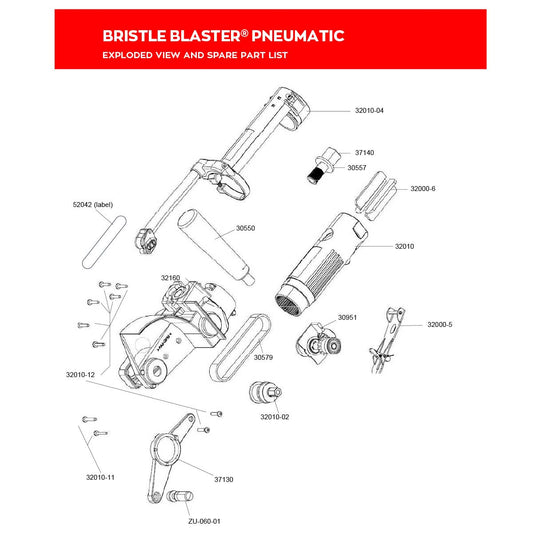 BRISTLE BLASTER® PNEUMATIC
EXPLODED VIEW AND SPARE PART LIST

32010-04
37140
30557
32000-6
52042 (label)
30550
32010
32160
30951
32000-5
30579
32010-12
32010-02
32010-11
37130
ZU-060-01