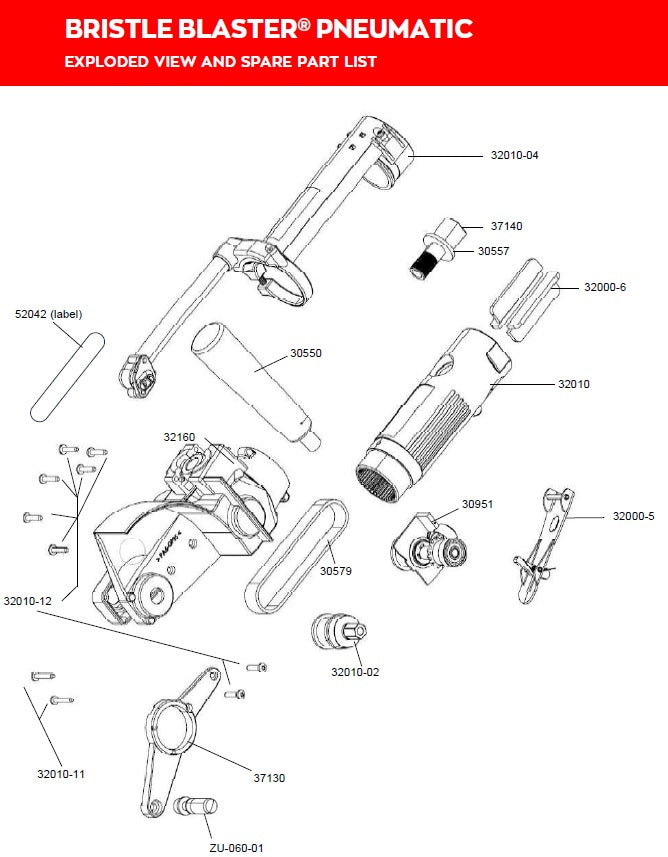 BRISTLE BLASTER® PNEUMATIC

EXPLODED VIEW AND SPARE PART LIST

32010-04

37140

30557

32000-6

52042 (label)

30550

32010

32160

30951

32000-5

30579

32010-12

32010-02

32010-11

37130

ZU-060-01